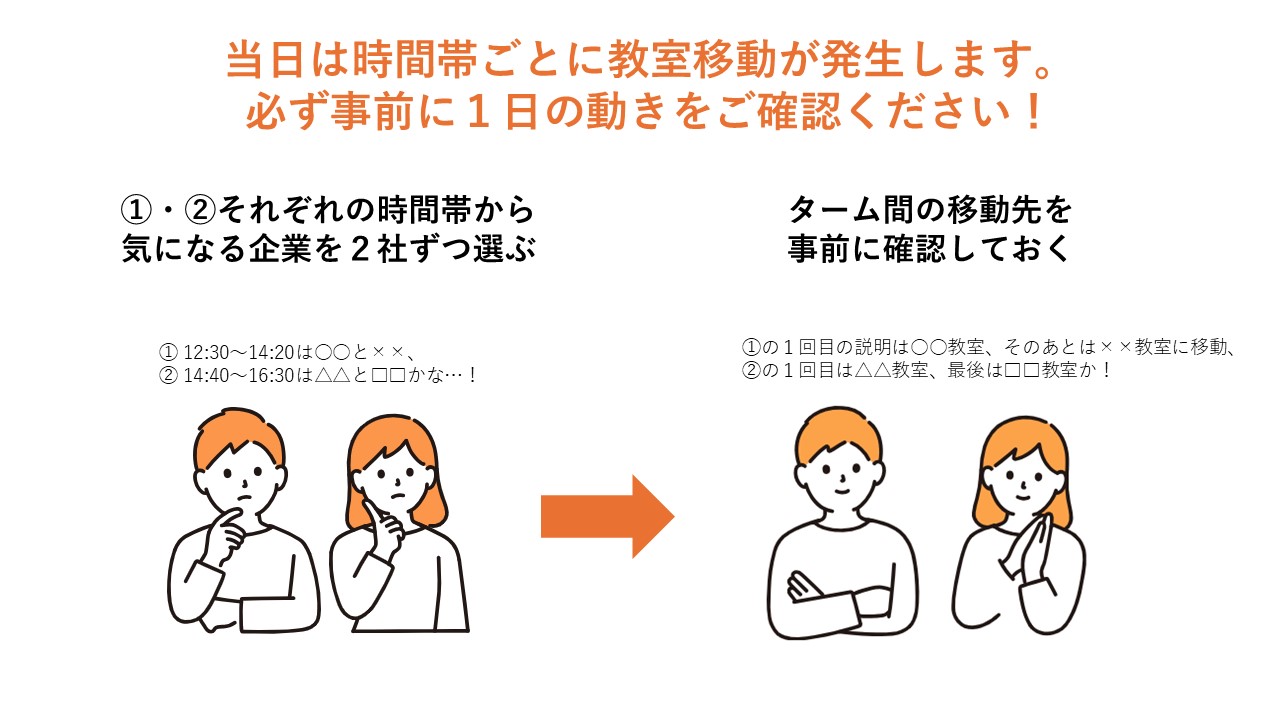 当日は時間帯ごとに教室移動が発生します。
必ず事前に１日の動きをご確認ください！

①・②それぞれの時間帯から
気になる企業を２社ずつ選ぶ

① 12:30～14:20は○○と××、
② 14:40～16:30は△△と□□かな…！

ターム間の移動先を
事前に確認しておく

①の１回目の説明は○○教室、そのあとは××教室に移動、
②の１回目は△△教室、最後は□□教室か！